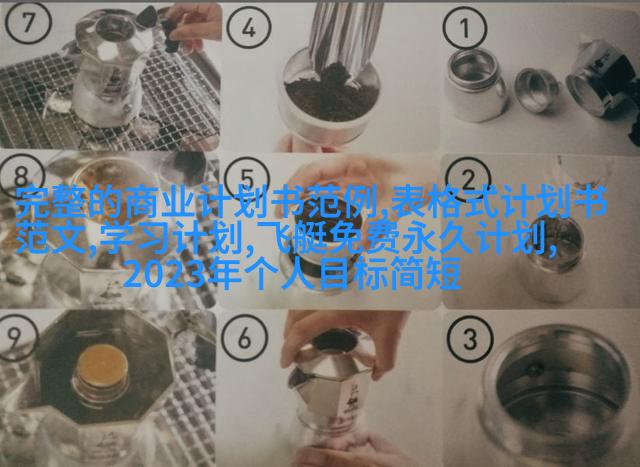 7

4

1

8

5

2

完整的商业计划书范例,表格式计划书范文,学习计划,飞艇免费永久计划,2023年个人目标简短

9

6

3